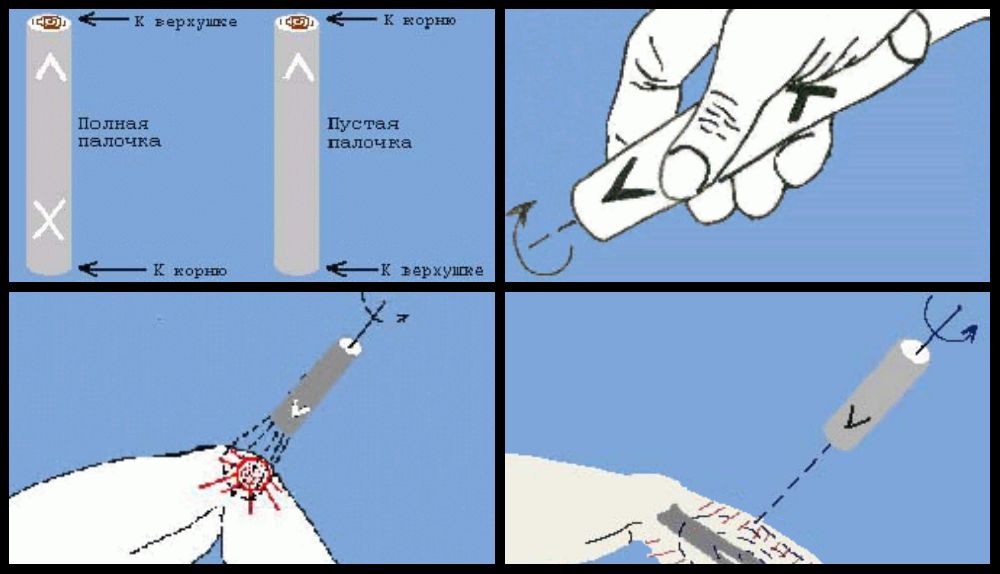 К верхушке

Полная палочка

К корню

К корню

Пустая палочка

К верхушке